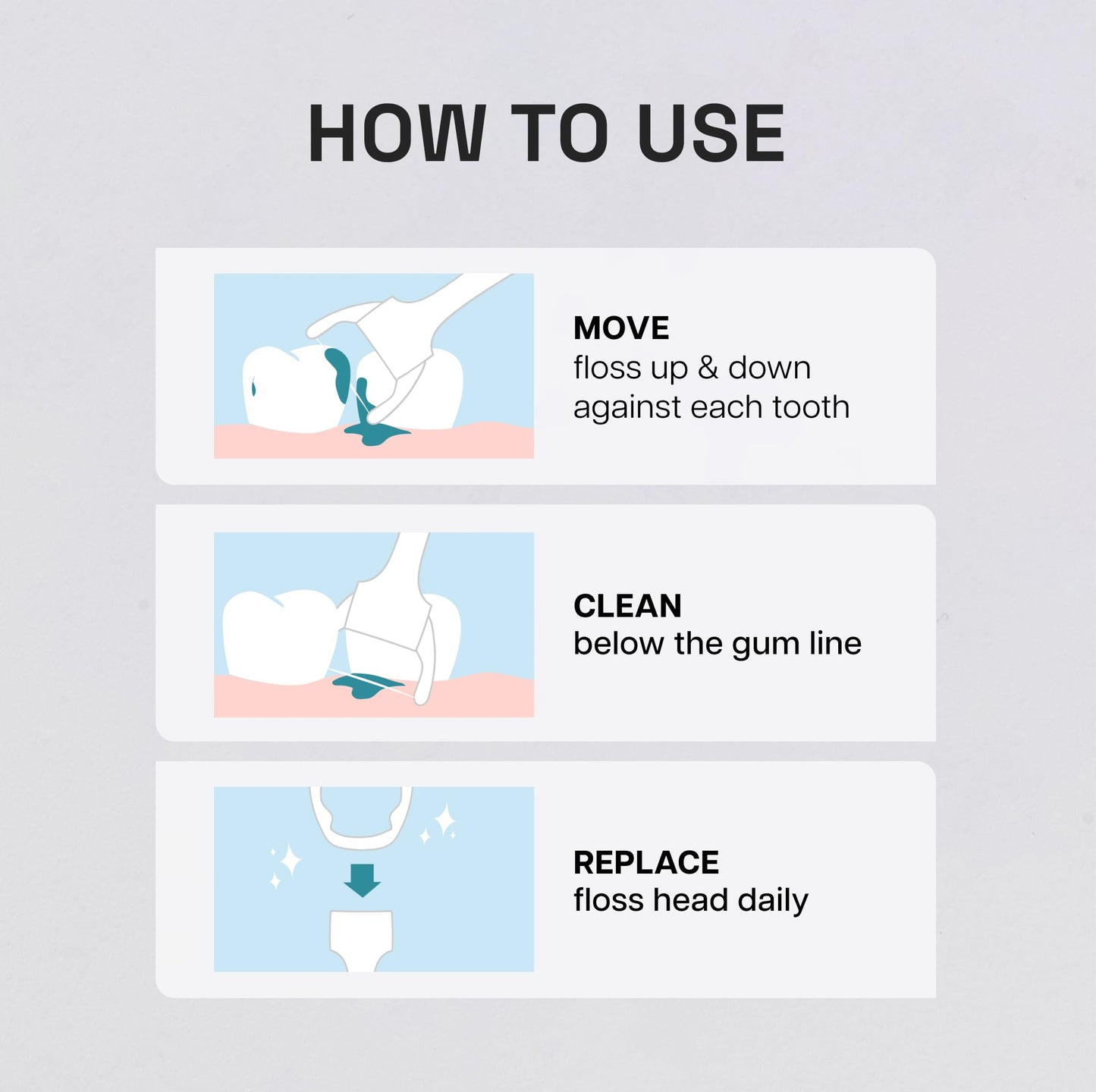 HOW TO USE

MOVE
floss up & down against each tooth

CLEAN
below the gum line

REPLACE
floss head daily