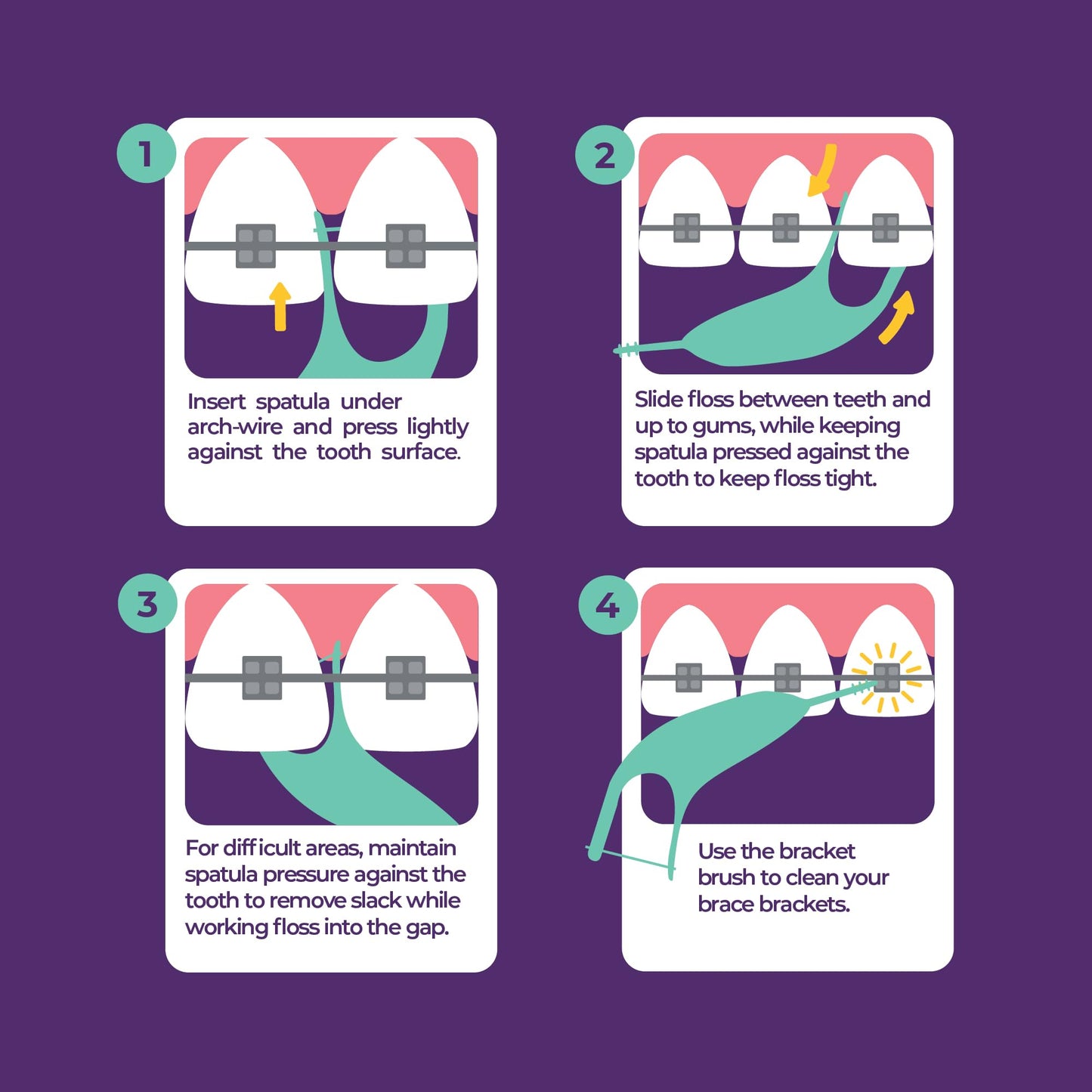 1

Insert spatula under arch-wire and press lightly against the tooth surface.

2

Slide floss between teeth and up to gums, while keeping spatula pressed against the tooth to keep floss tight.

3

For difficult areas, maintain spatula pressure against the tooth to remove slack while working floss into the gap.

4

Use the bracket brush to clean your brace brackets.